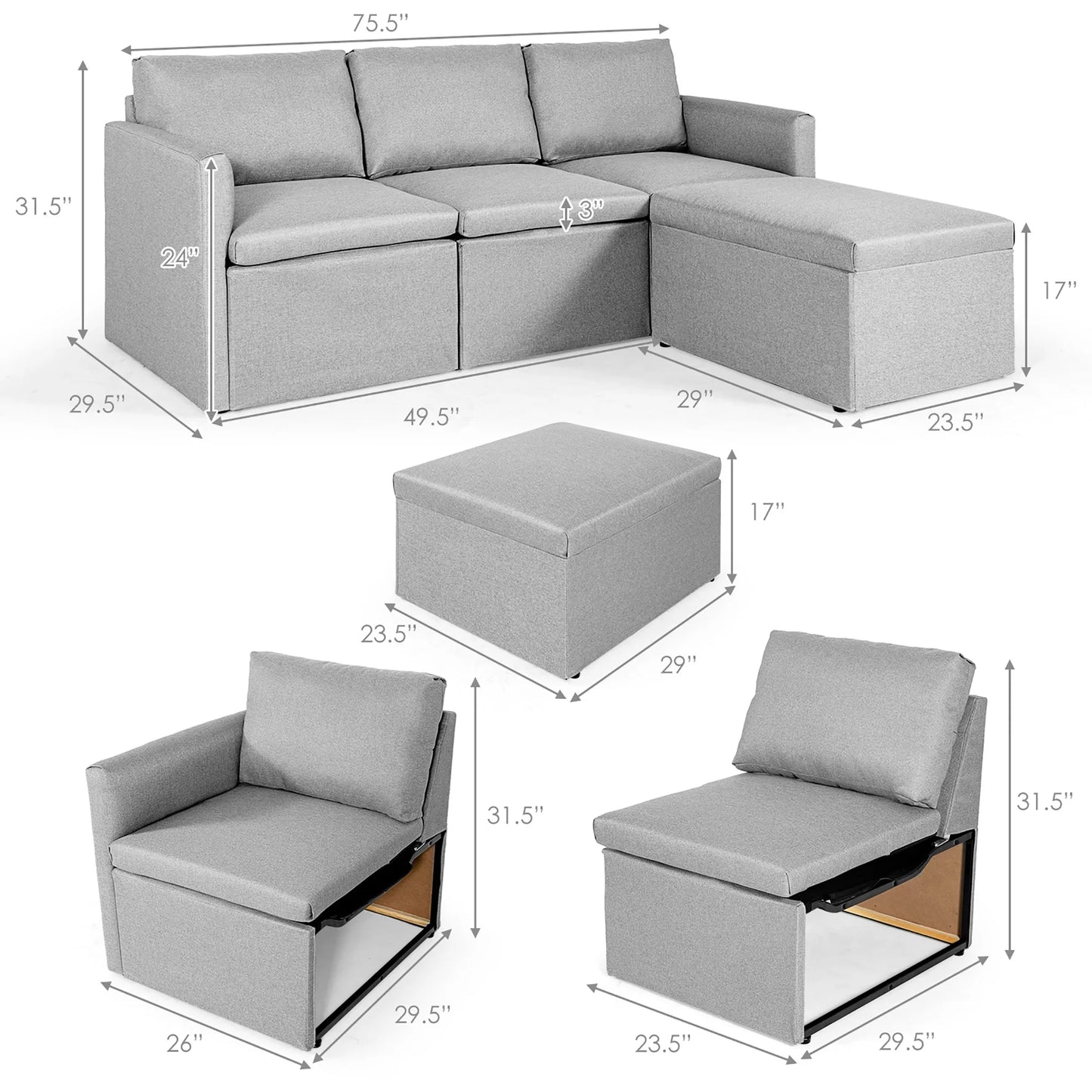 75.5''
31.5''
24''
3''
17''
29.5''
49.5''
29''
23.5''
17''
23.5''
29''
31.5''
31.5''
26''
29.5''
23.5''
29.5''