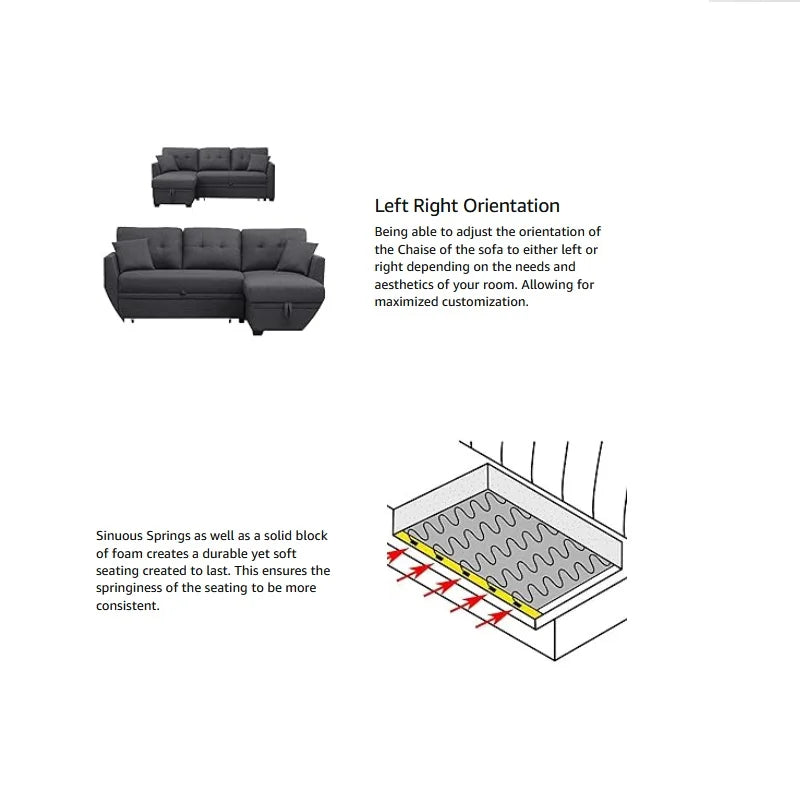 Left Right Orientation

Being able to adjust the orientation of the Chaise of the sofa to either left or right depending on the needs and aesthetics of your room. Allowing for maximized customization.

Sinuous Springs as well as a solid block of foam creates a durable yet soft seating created to last. This ensures the springiness of the seating to be more consistent.