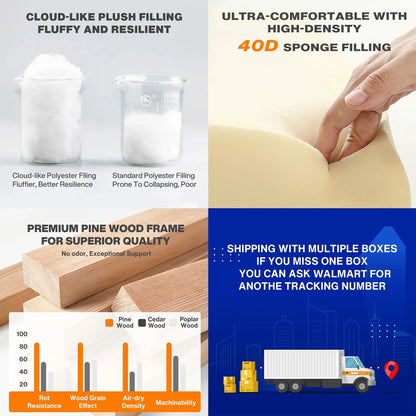 CLOUD-LIKE PLUSH FILLING
FLUFFY AND RESILIENT

Cloud-like Polyester Filing
Fluffier, Better Resilience

Standard Polyester Filling
Prone To Collapsing, Poor

ULTRA-COMFORTABLE WITH
HIGH-DENSITY
40D SPONGE FILLING

PREMIUM PINE WOOD FRAME
FOR SUPERIOR QUALITY
No odor, Exceptional Support

Pine Wood
Cedar Wood
Poplar Wood

100
80
60
40
20

Rot Resistance
Wood Grain Effect
Air-dry Density
Machinability

SHIPPING WITH MULTIPLE BOXES
IF YOU MISS ONE BOX
YOU CAN ASK WALMART FOR
ANOTHE TRACKING NUMBER