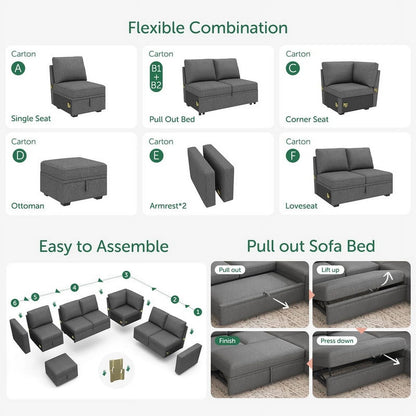 Flexible Combination

Carton
A
Single Seat

Carton
B1 + B2
Pull Out Bed

Carton
C
Corner Seat

Carton
D
Ottoman

Carton
E
Armrest*2

Carton
F
Loveseat

Easy to Assemble

6 5 4 3 2 1

Pull out Sofa Bed

Pull out

Lift up

Finish

Press down